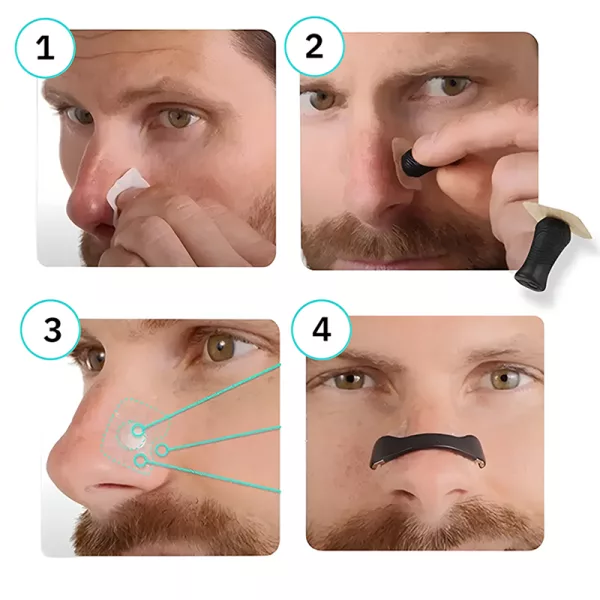 1

2

3

4