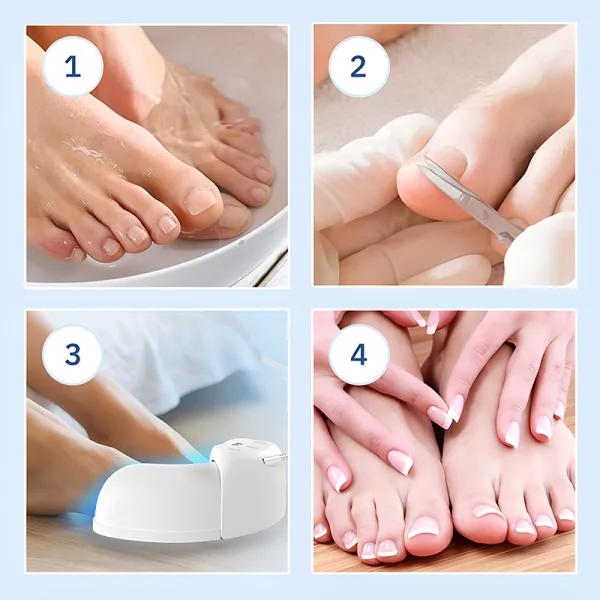 1

2

3

4